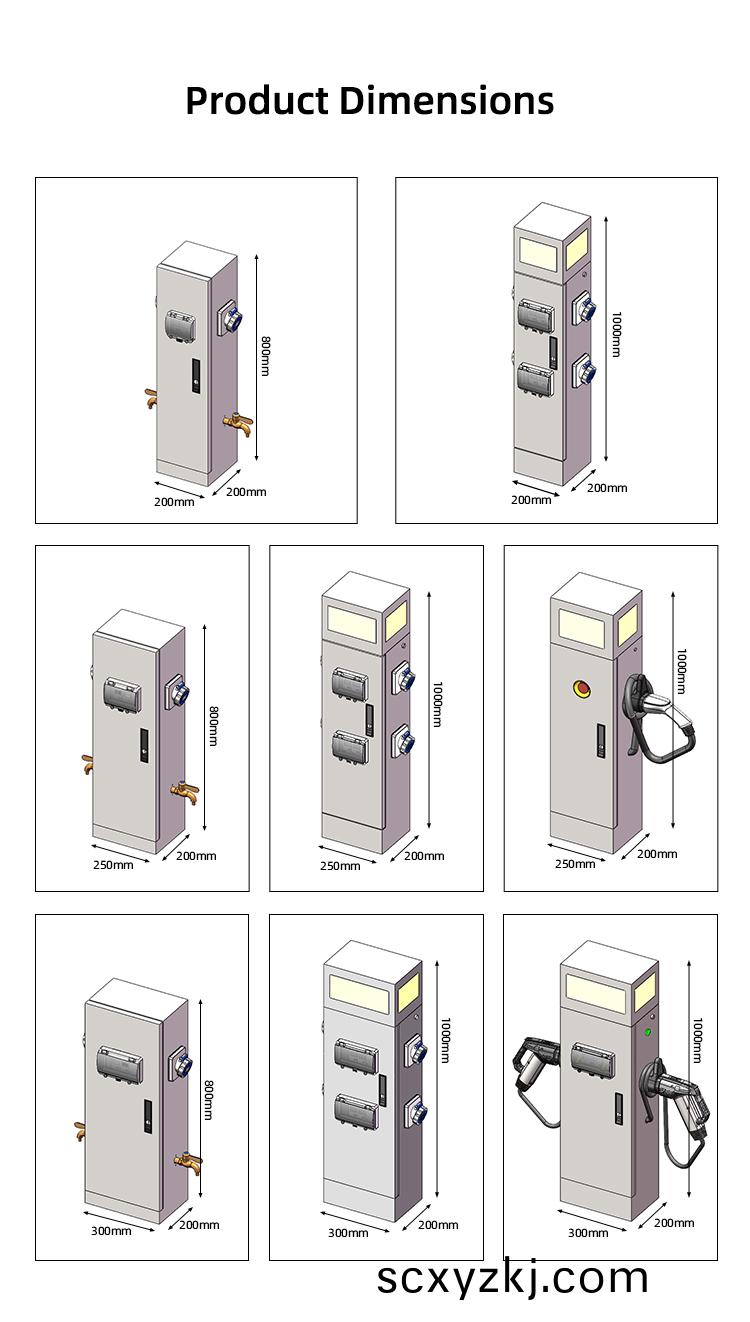 Product Dimensions

800mm
200mm
200mm

1000mm
200mm
200mm

800mm
250mm
200mm

1000mm
250mm
200mm

1000mm
250mm
200mm

800mm
300mm
200mm

1000mm
300mm
200mm

1000mm
300mm
200mm

scxyzkj.com