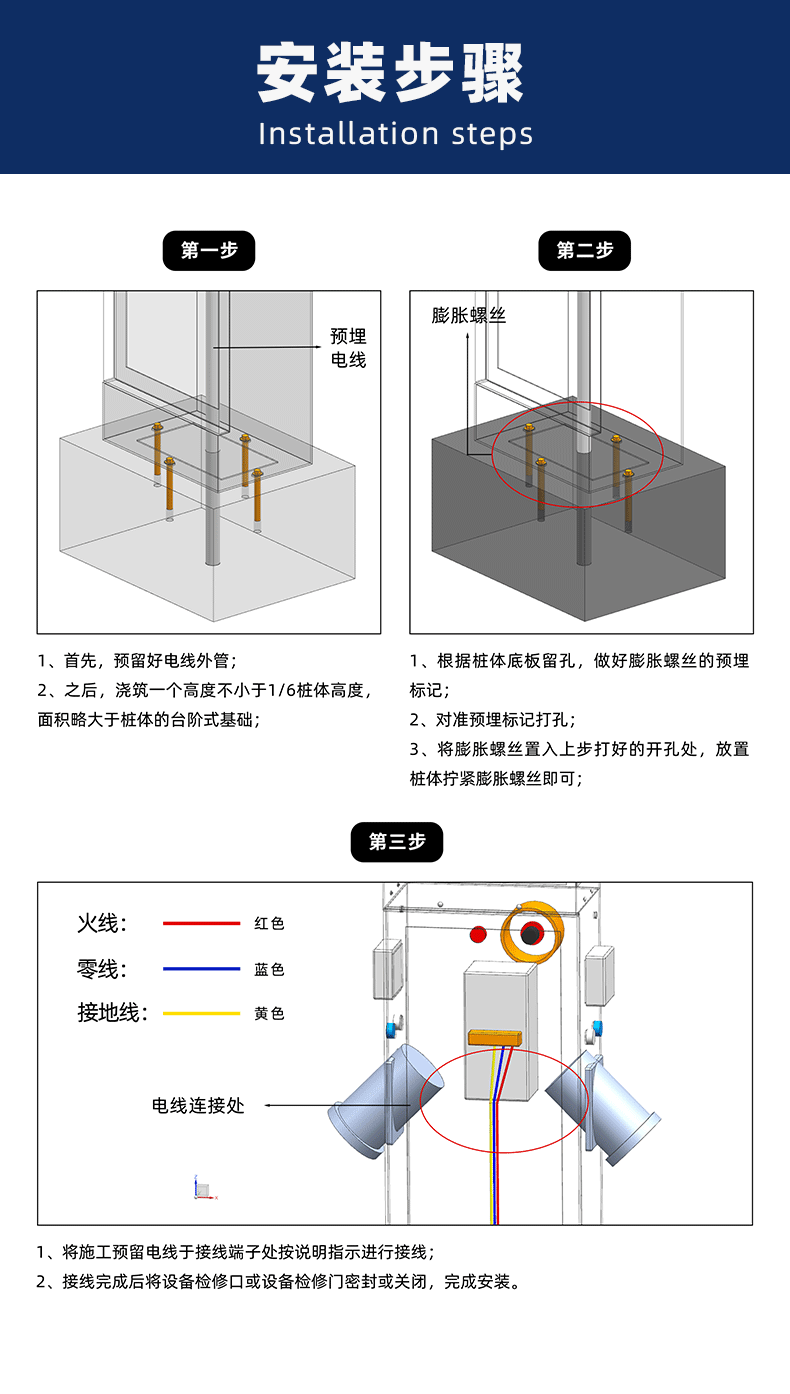 安装步骤
Installation steps

第一步

预埋电线

1、首先，预留好电线外管；
2、之后，浇筑一个高度不小于1/6桩体高度，面积略大于桩体的台阶式基础；

第二步

膨胀螺丝

1、根据桩体底板留孔，做好膨胀螺丝的预埋标记；
2、对准预埋标记打孔；
3、将膨胀螺丝置入上步打好的开孔处，放置桩体拧紧膨胀螺丝即可；

第三步

火线： 红色
零线： 蓝色
接地线： 黄色

电线连接处

1、将施工预留电线于接线端子处按说明指示进行接线；
2、接线完成后将设备检修口或设备检修门密封或关闭，完成安装。