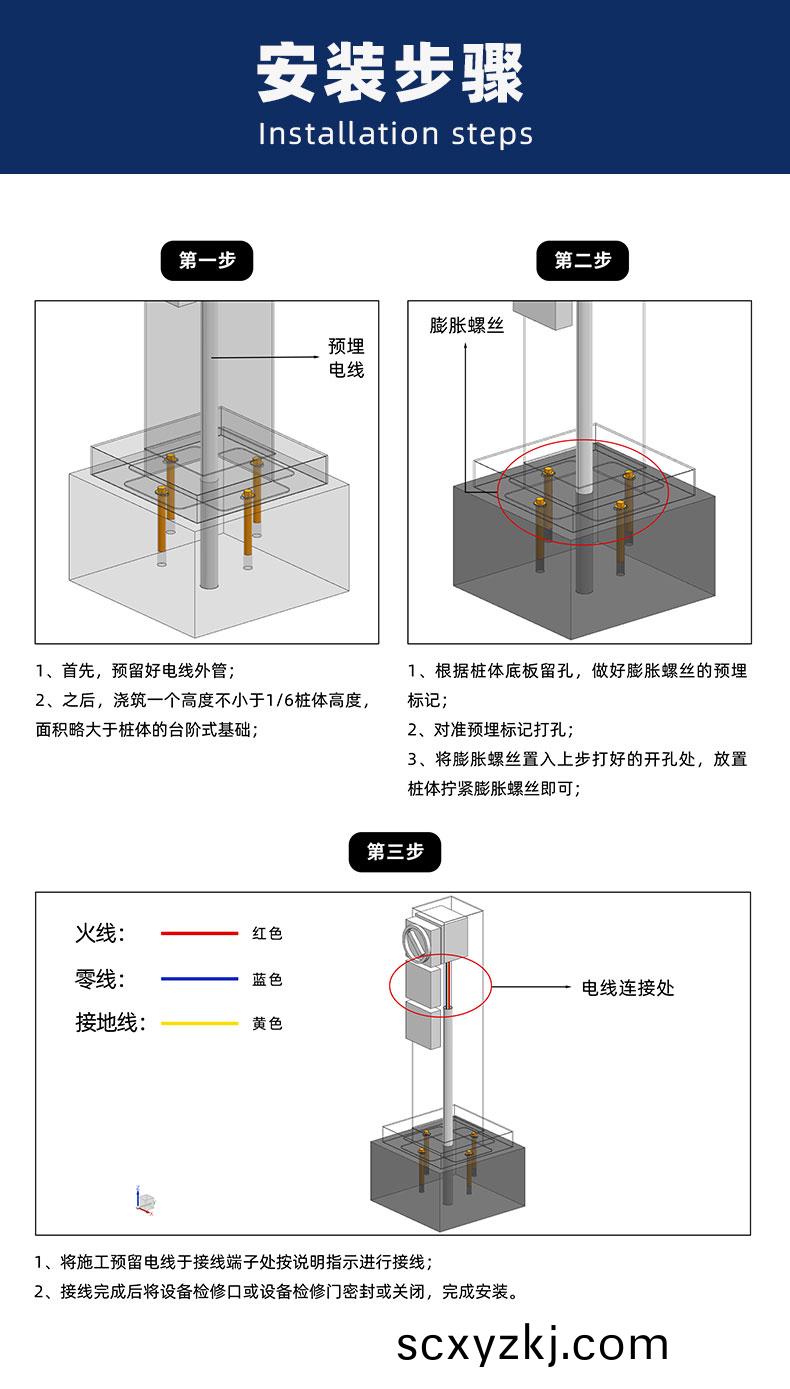 安装步骤
Installation steps

第一步

预埋电线

1、首先，预留好电线外管；
2、之后，浇筑一个高度不小于1/6桩体高度，面积略大于桩体的台阶式基础；

第二步

膨胀螺丝

1、根据桩体底板留孔，做好膨胀螺丝的预埋标记；
2、对准预埋标记打孔；
3、将膨胀螺丝置入上步打好的开孔处，放置桩体拧紧膨胀螺丝即可；

第三步

火线： 红色
零线： 蓝色
接地线： 黄色

电线连接处

1、将施工预留电线于接线端子处按说明指示进行接线；
2、接线完成后将设备检修口或设备检修门密封或关闭，完成安装。

scxyzkj.com