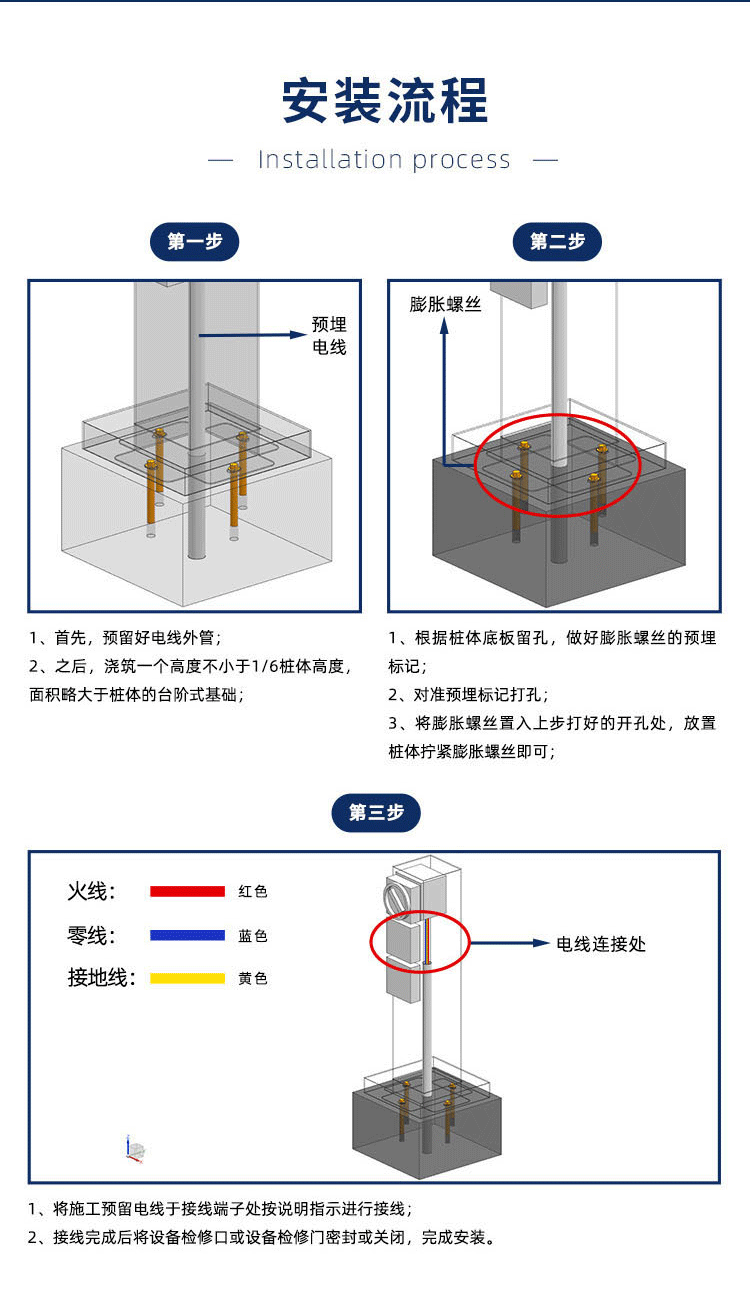 安装流程

— Installation process —

第一步

预埋电线

1、首先，预留好电线外管；
2、之后，浇筑一个高度不小于1/6桩体高度，面积略大于桩体的台阶式基础；

第二步

膨胀螺丝

1、根据桩体底板留孔，做好膨胀螺丝的预埋标记；
2、对准预埋标记打孔；
3、将膨胀螺丝置入上步打好的开孔处，放置桩体拧紧膨胀螺丝即可；

第三步

火线： 红色
零线： 蓝色
接地线： 黄色

电线连接处

1、将施工预留电线于接线端子处按说明指示进行接线；
2、接线完成后将设备检修口或设备检修门密封或关闭，完成安装。